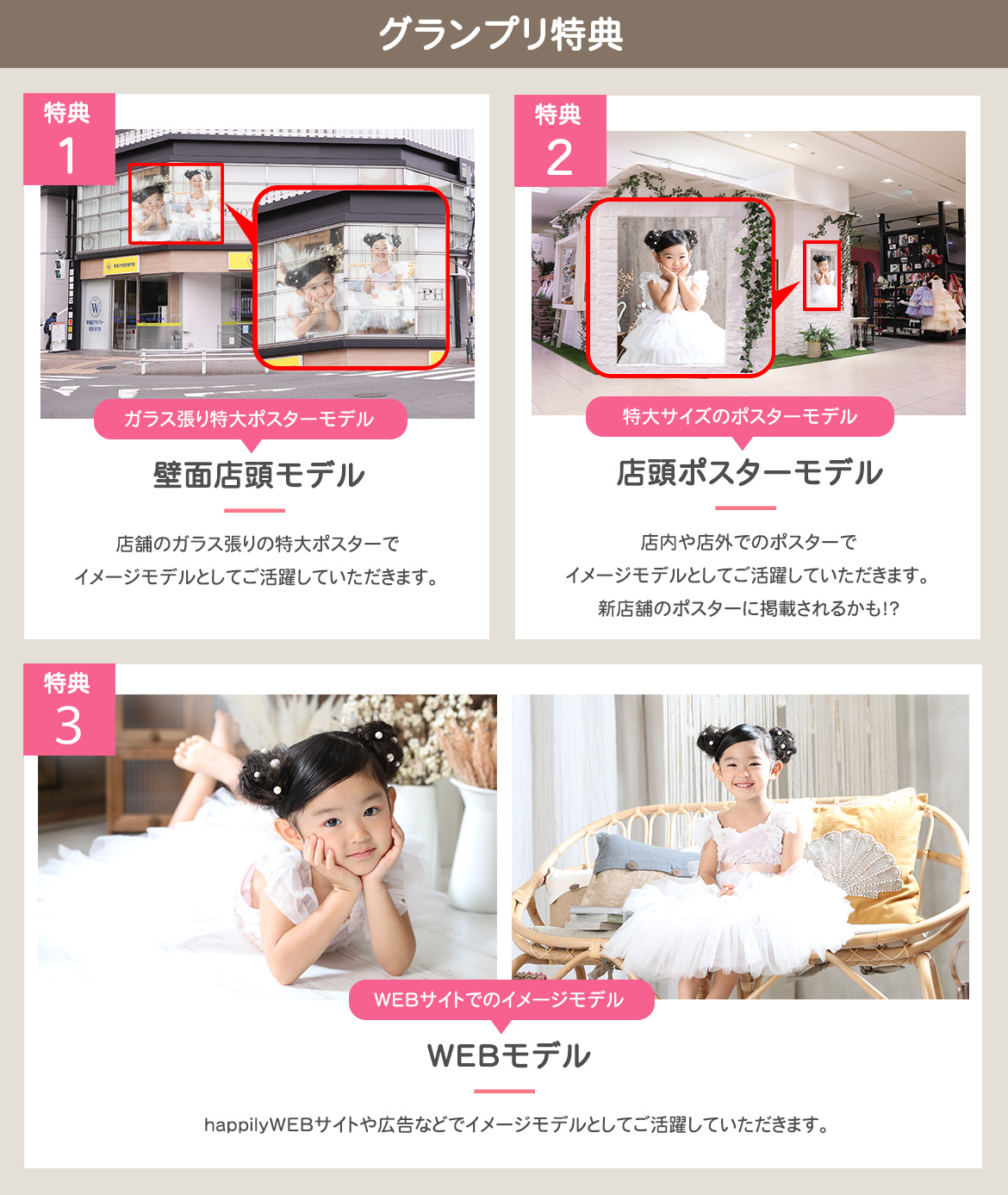 グランプリ特典

特典
1

ガラス張り特大ポスターモデル

壁面店頭モデル

店舗のガラス張りの特大ポスターで
イメージモデルとしてご活躍していただきます。

特典
2

特大サイズのポスターモデル

店頭ポスターモデル

店内や店外でのポスターで
イメージモデルとしてご活躍していただきます。
新店舗のポスターに掲載されるかも!?

特典
3

WEBサイトでのイメージモデル

WEBモデル

happilyWEBサイトや広告などでイメージモデルとしてご活躍していただきます。